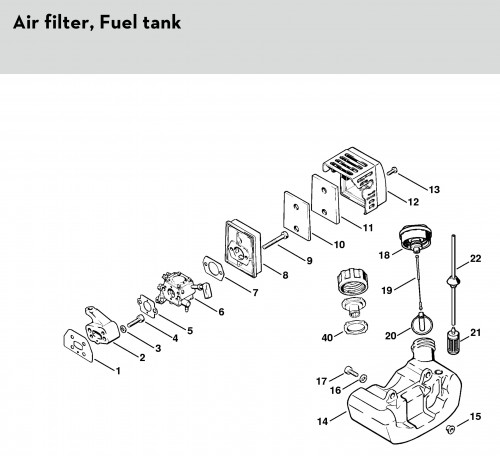 Air filter, Fuel tank

13
12
11
10
9
8
7
6
5
4
3
2
1
18
22
19
40
20
21
17
16
14
15